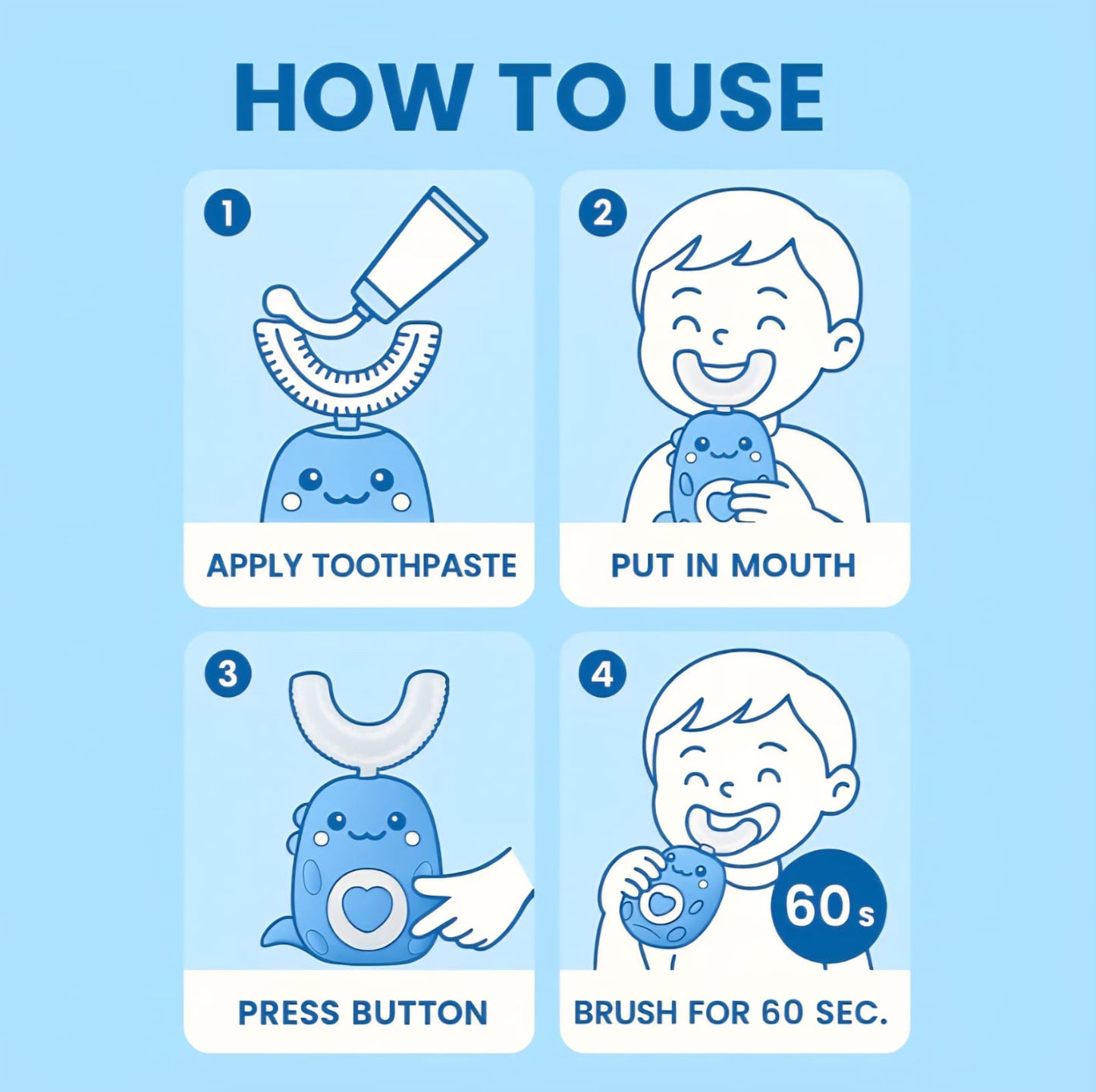 HOW TO USE

1
APPLY TOOTHPASTE

2
PUT IN MOUTH

3
PRESS BUTTON

4
60s
BRUSH FOR 60 SEC.