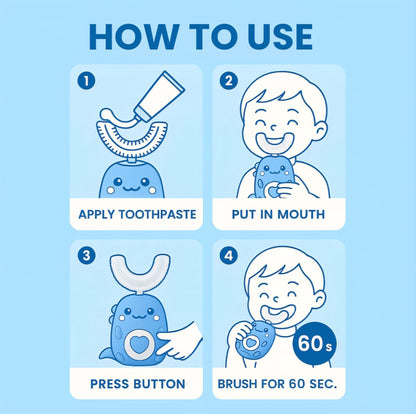 HOW TO USE

1

APPLY TOOTHPASTE

2

PUT IN MOUTH

3

PRESS BUTTON

4

60s

BRUSH FOR 60 SEC.