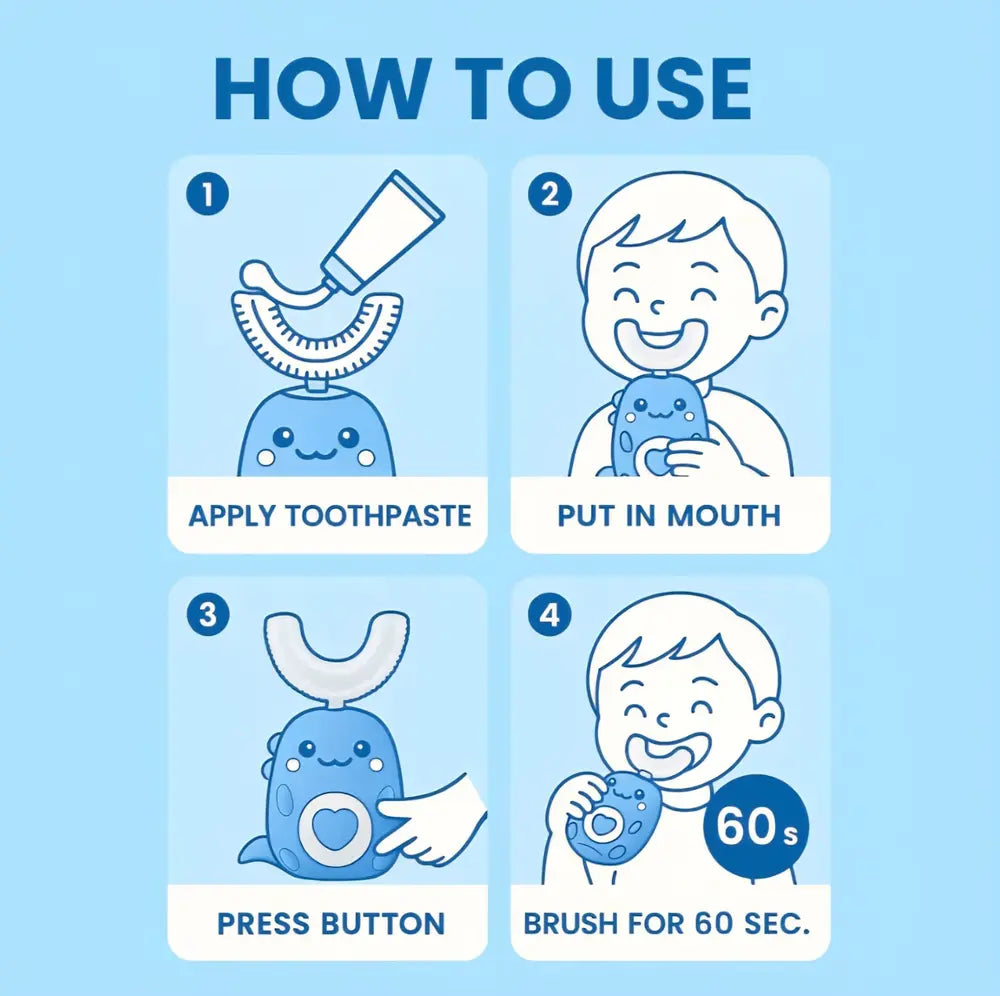 HOW TO USE

1

APPLY TOOTHPASTE

2

PUT IN MOUTH

3

PRESS BUTTON

4

60s

BRUSH FOR 60 SEC.